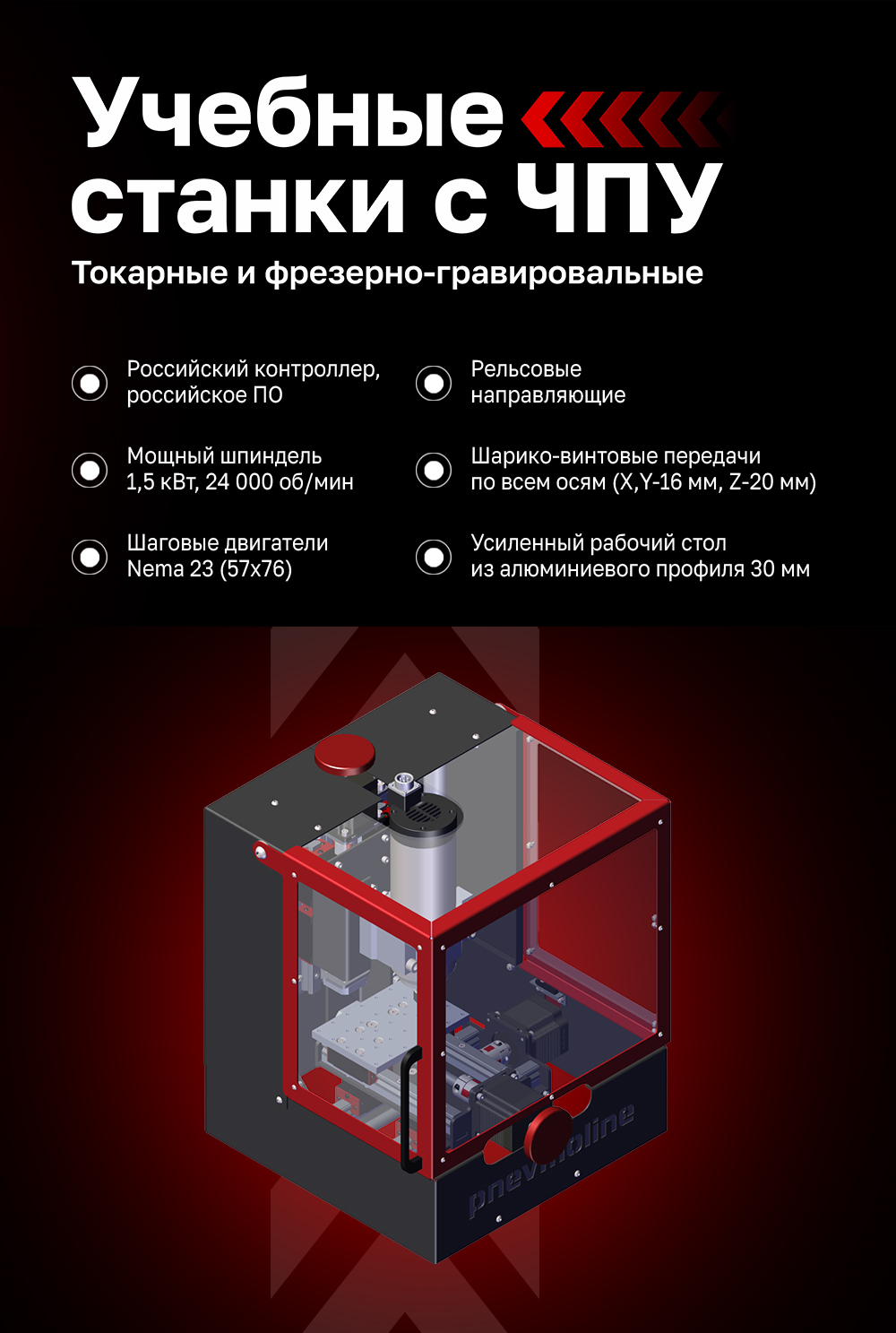 Учебные станки с ЧПУ

Токарные и фрезерно-гравировальные

Российский контроллер, российское ПО

Мощный шпиндель 1,5 кВт, 24 000 об/мин

Шаговые двигатели Nema 23 (57x76)

Рельсовые направляющие

Шарико-винтовые передачи по всем осям (X,Y-16 мм, Z-20 мм)

Усиленный рабочий стол из алюминиевого профиля 30 мм

pnevmoline